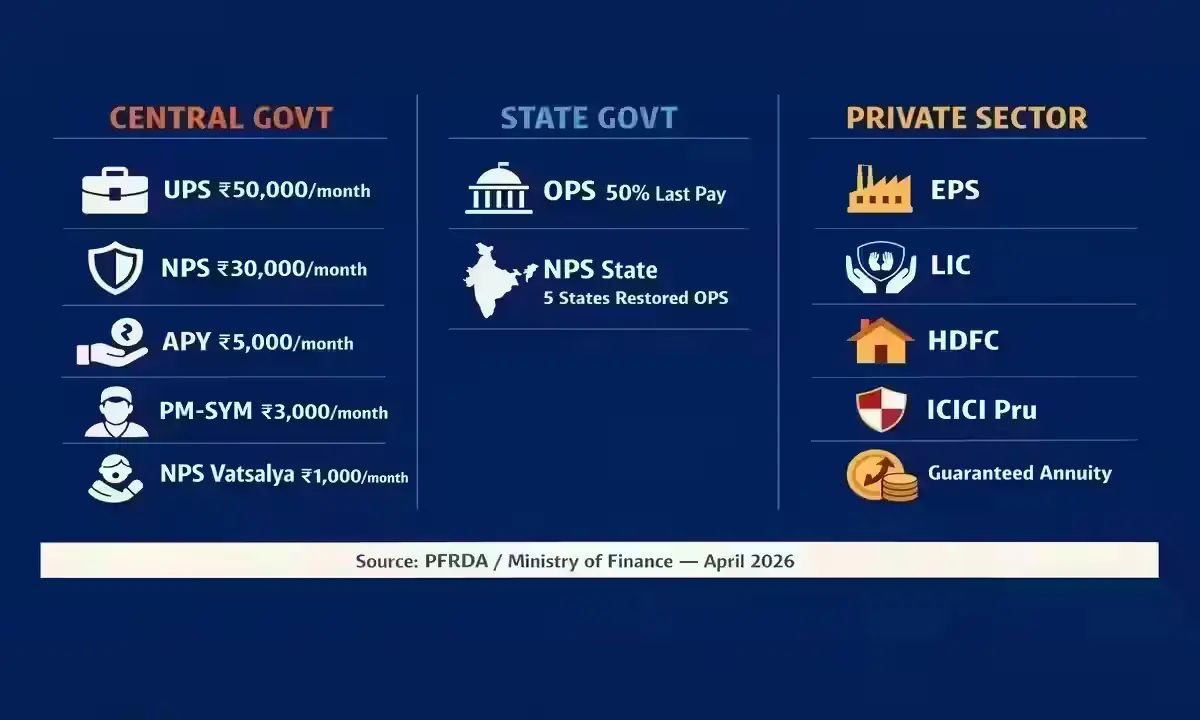 CENTRAL GOVT

UPS ₹50,000/month

NPS ₹30,000/month

APY ₹5,000/month

PM-SYM ₹3,000/month

NPS Vatsalya ₹1,000/month

STATE GOVT

OPS 50% Last Pay

NPS State
5 States Restored OPS

PRIVATE SECTOR

EPS

LIC

HDFC

ICICI Pru

Guaranteed Annuity

Source: PFRDA / Ministry of Finance — April 2026